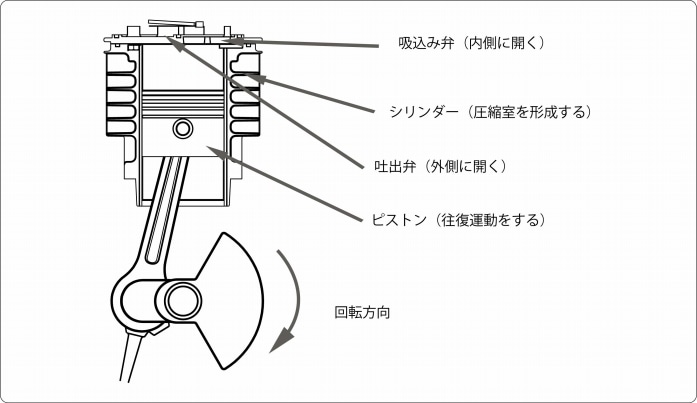 吸込み弁（内側に開く）

シリンダー（圧縮室を形成する）

吐出弁（外側に開く）

ピストン（往復運動をする）

回転方向